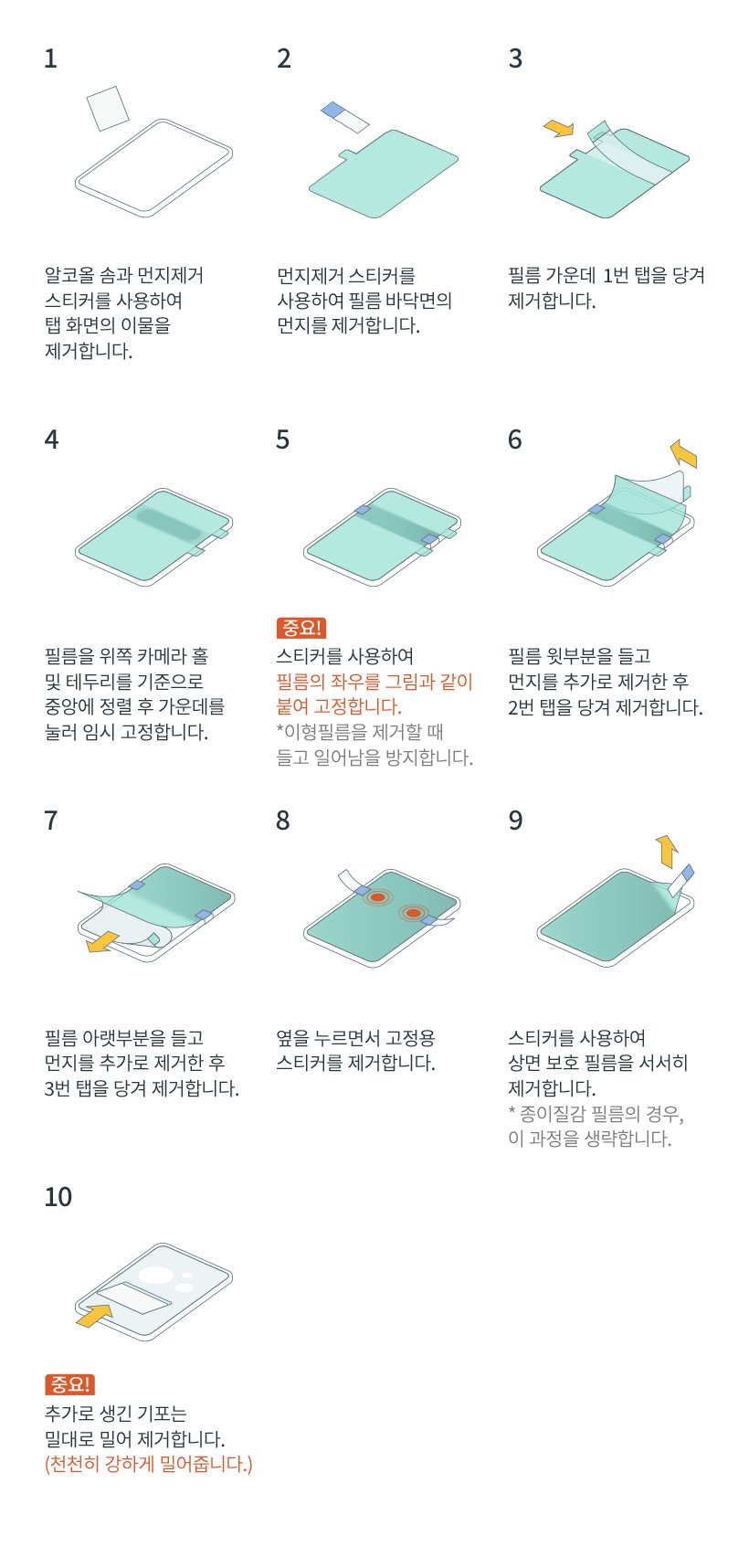 1

알코올 솜과 먼지제거 스티커를 사용하여 탭 화면의 이물을 제거합니다.

2

먼지제거 스티커를 사용하여 필름 바닥면의 먼지를 제거합니다.

3

필름 가운데 1번 탭을 당겨 제거합니다.

4

필름을 위쪽 카메라 홀 및 테두리를 기준으로 중앙에 정렬 후 가운데를 눌러 임시 고정합니다.

5

중요!
스티커를 사용하여 필름의 좌우를 그림과 같이 붙여 고정합니다.
*이형필름을 제거할 때 들고 일어남을 방지합니다.

6

필름 윗부분을 들고 먼지를 추가로 제거한 후 2번 탭을 당겨 제거합니다.

7

필름 아랫부분을 들고 먼지를 추가로 제거한 후 3번 탭을 당겨 제거합니다.

8

옆을 누르면서 고정용 스티커를 제거합니다.

9

스티커를 사용하여 상면 보호 필름을 서서히 제거합니다.
* 종이질감 필름의 경우, 이 과정을 생략합니다.

10

중요!
추가로 생긴 기포는 밀대로 밀어 제거합니다.
(천천히 강하게 밀어줍니다.)